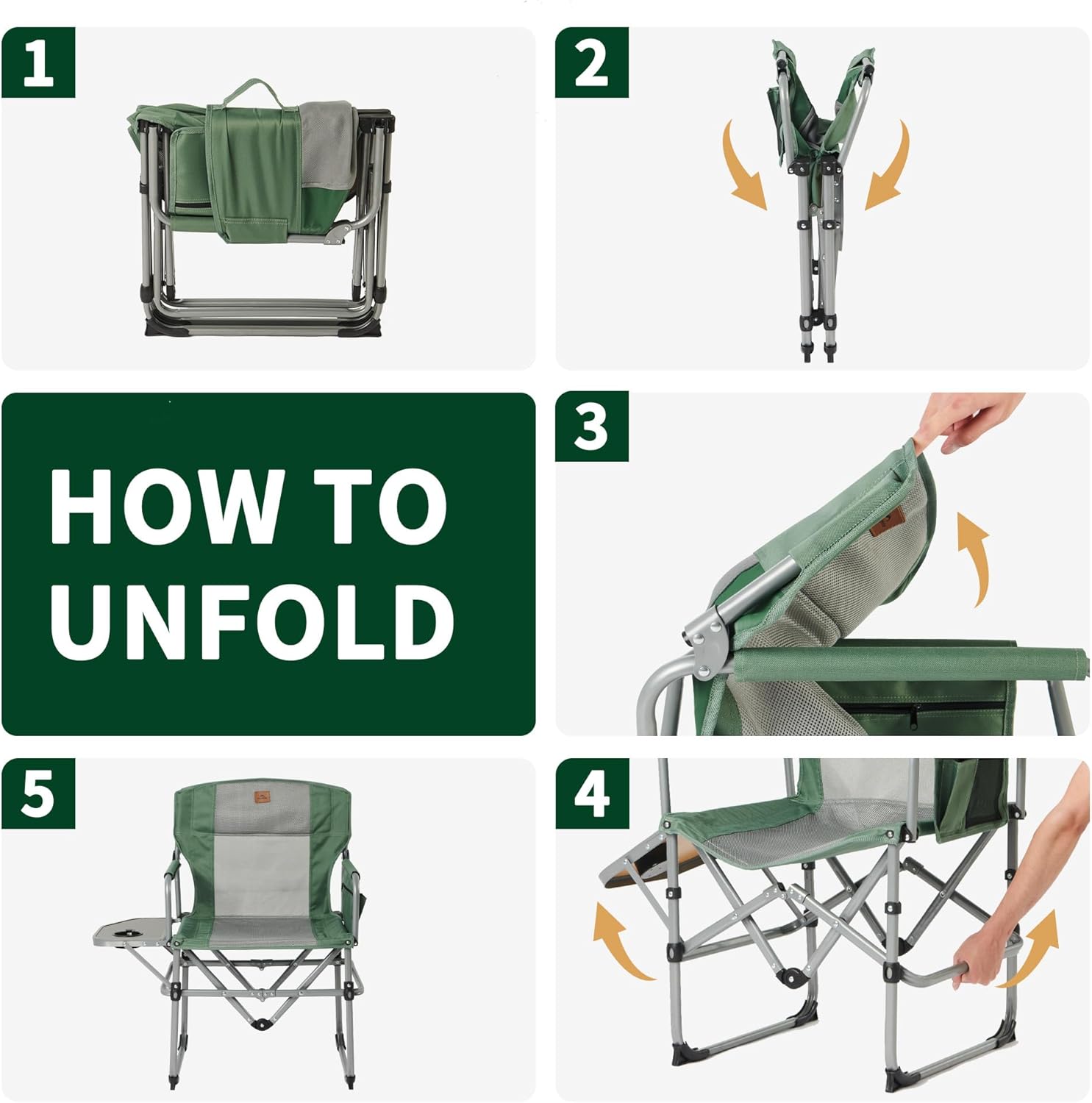 1

2

HOW TO UNFOLD

3

5

4