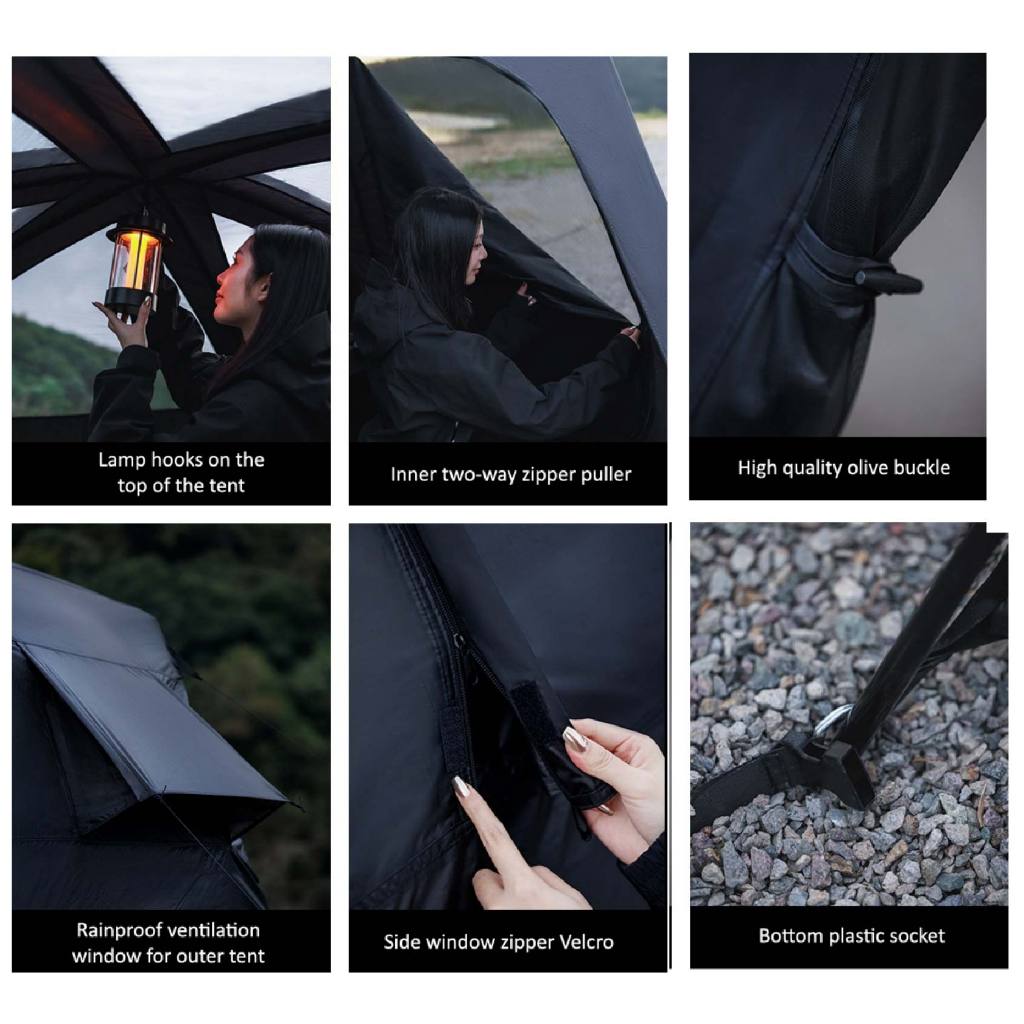 Lamp hooks on the top of the tent

Inner two-way zipper puller

High quality olive buckle

Rainproof ventilation window for outer tent

Side window zipper Velcro

Bottom plastic socket