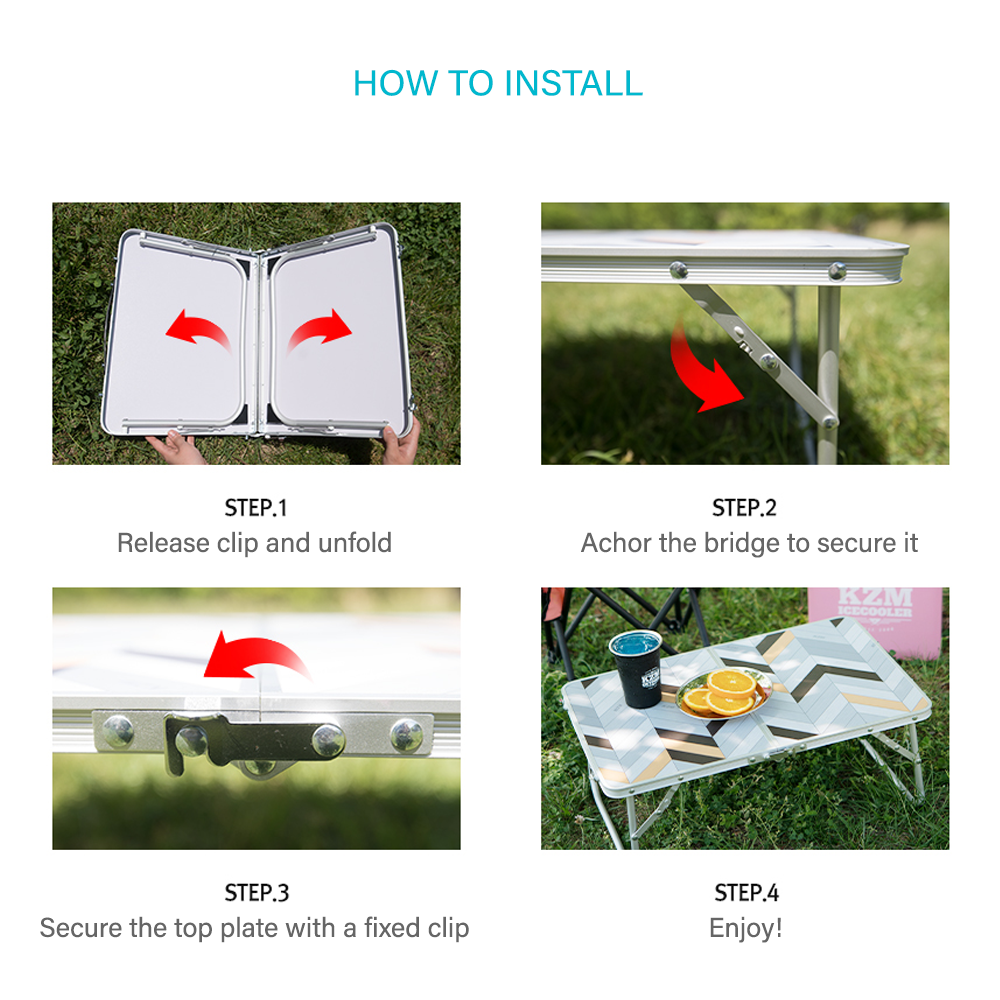 HOW TO INSTALL

STEP.1
Release clip and unfold

STEP.2
Achor the bridge to secure it

STEP.3
Secure the top plate with a fixed clip

K2M
ICECOOLER

STEP.4
Enjoy!